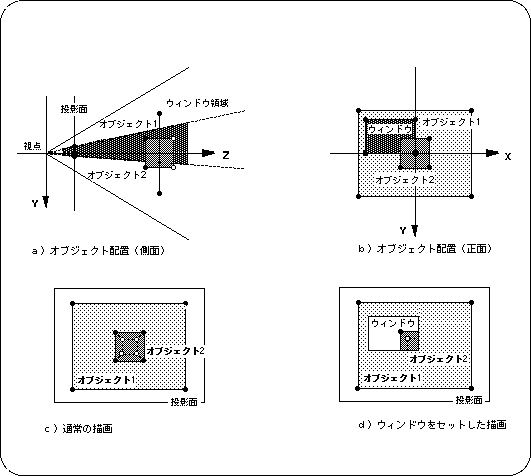 投影面

ウィンドウ領域

オブジェクト1

視点

Z

オブジェクト2

Y

a）オブジェクト配置（側面）

ウィンドウ

オブジェクト1

X

オブジェクト2

Y

b）オブジェクト配置（正面）

オブジェクト2

オブジェクト1

投影面

c）通常の描画

ウィンドウ

オブジェクト2

オブジェクト1

投影面

d）ウィンドウをセットした描画